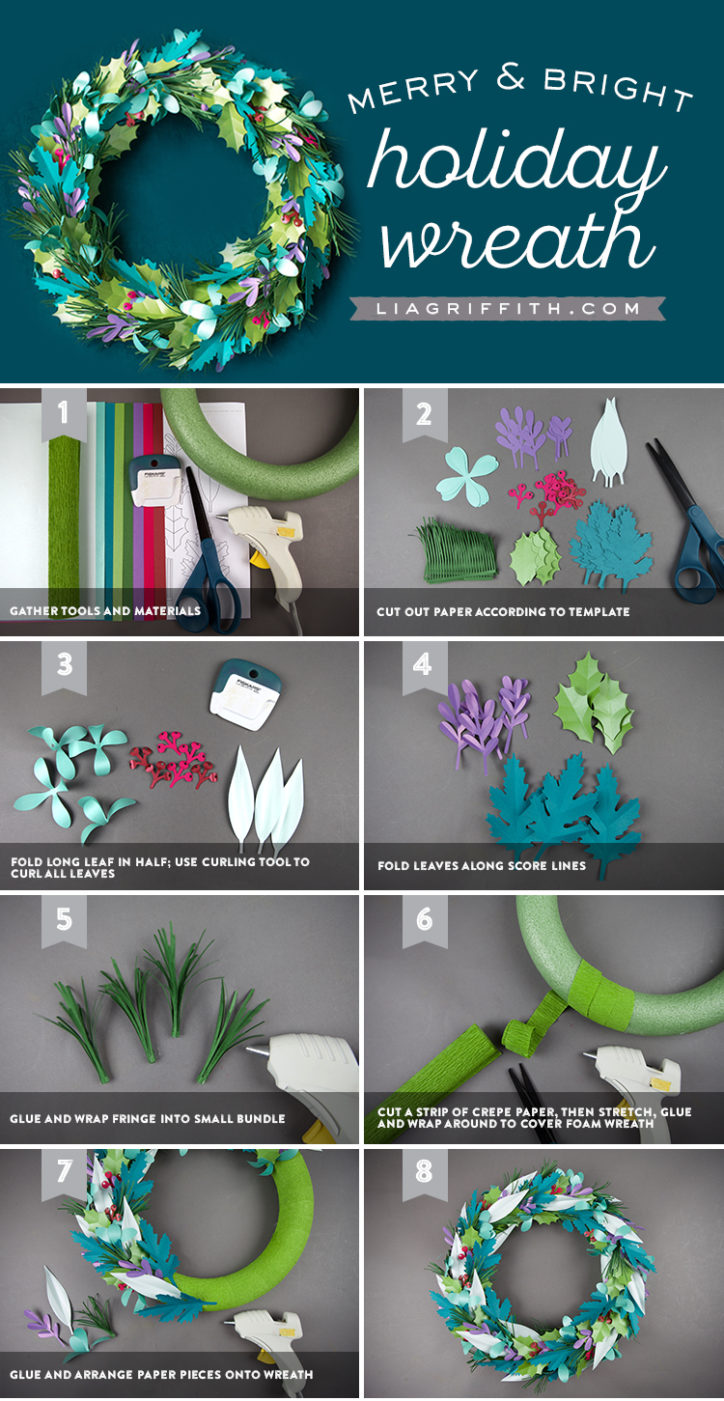 MERRY & BRIGHT
holiday wreath
LIAGRIFFITH.COM

1
GATHER TOOLS AND MATERIALS

2
CUT OUT PAPER ACCORDING TO TEMPLATE

3
FOLD LONG LEAF IN HALF; USE CURLING TOOL TO CURL ALL LEAVES

4
FOLD LEAVES ALONG SCORE LINES

5
GLUE AND WRAP FRINGE INTO SMALL BUNDLE

6
CUT A STRIP OF CREPE PAPER, THEN STRETCH, GLUE AND WRAP AROUND TO COVER FOAM WREATH

7
GLUE AND ARRANGE PAPER PIECES ONTO WREATH

8