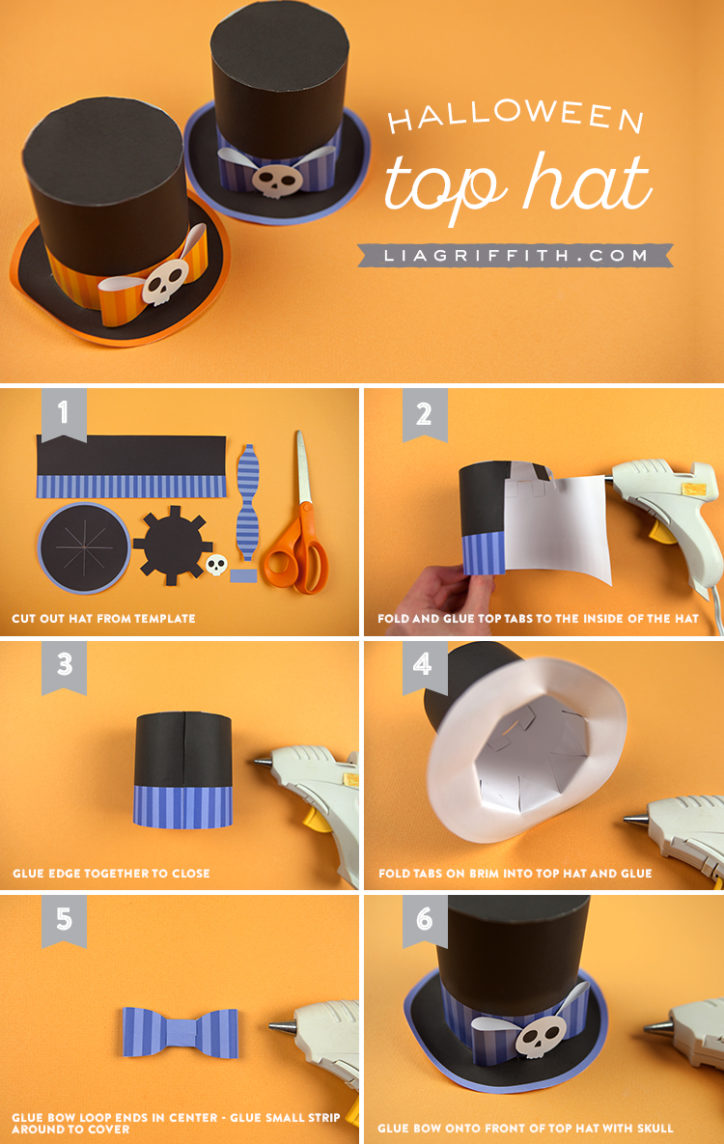 HALLOWEEN
top hat
LIAGRIFFITH.COM

1
CUT OUT HAT FROM TEMPLATE

2
FOLD AND GLUE TOP TABS TO THE INSIDE OF THE HAT

3
GLUE EDGE TOGETHER TO CLOSE

4
FOLD TABS ON BRIM INTO TOP HAT AND GLUE

5
GLUE BOW LOOP ENDS IN CENTER - GLUE SMALL STRIP AROUND TO COVER

6
GLUE BOW ONTO FRONT OF TOP HAT WITH SKULL