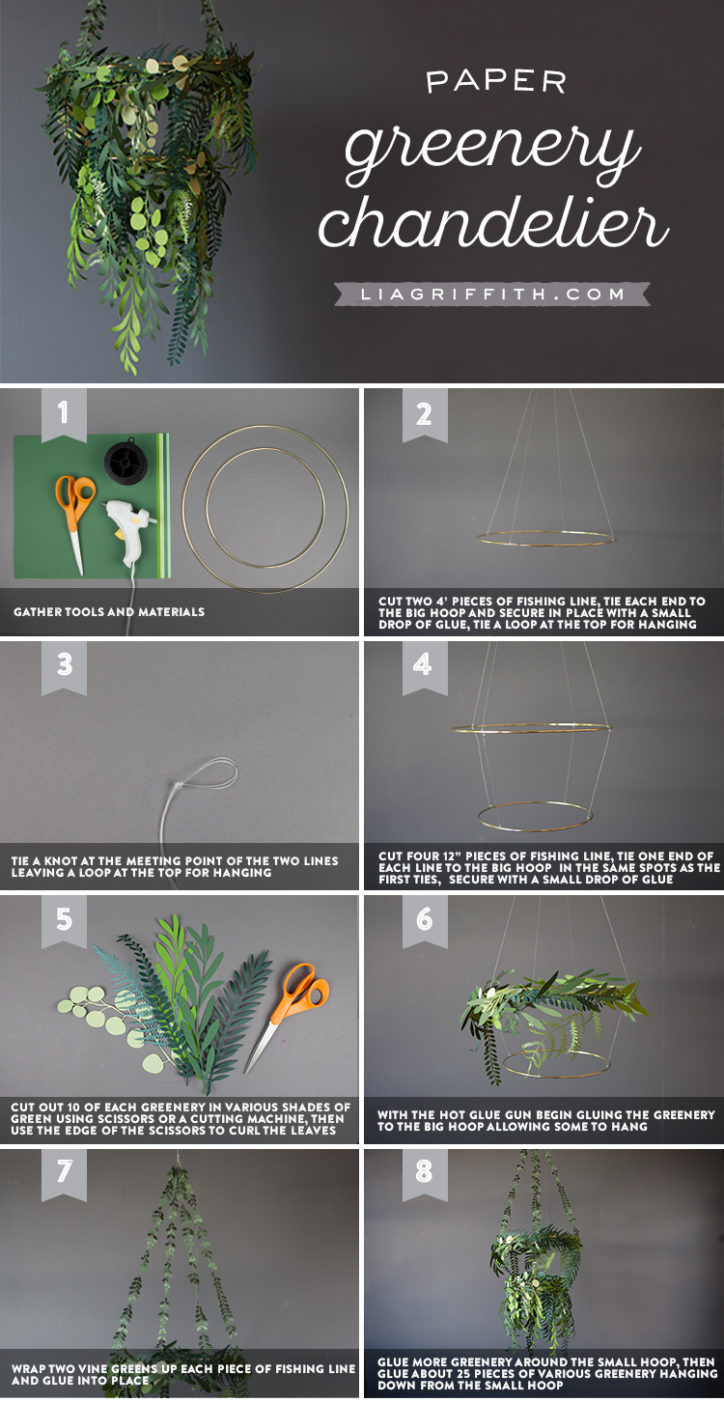 PAPER
greenery
chandelier

LIAGRIFFITH.COM

1

GATHER TOOLS AND MATERIALS

2

CUT TWO 4' PIECES OF FISHING LINE, TIE EACH END TO THE BIG HOOP AND SECURE IN PLACE WITH A SMALL DROP OF GLUE, TIE A LOOP AT THE TOP FOR HANGING

3

TIE A KNOT AT THE MEETING POINT OF THE TWO LINES LEAVING A LOOP AT THE TOP FOR HANGING

4

CUT FOUR 12" PIECES OF FISHING LINE, TIE ONE END OF EACH LINE TO THE BIG HOOP IN THE SAME SPOTS AS THE FIRST TIES, SECURE WITH A SMALL DROP OF GLUE

5

CUT OUT 10 OF EACH GREENERY IN VARIOUS SHADES OF GREEN USING SCISSORS OR A CUTTING MACHINE, THEN USE THE EDGE OF THE SCISSORS TO CURL THE LEAVES

6

WITH THE HOT GLUE GUN BEGIN GLUING THE GREENERY TO THE BIG HOOP ALLOWING SOME TO HANG

7

WRAP TWO VINE GREENS UP EACH PIECE OF FISHING LINE AND GLUE INTO PLACE

8

GLUE MORE GREENERY AROUND THE SMALL HOOP, THEN GLUE ABOUT 25 PIECES OF VARIOUS GREENERY HANGING DOWN FROM THE SMALL HOOP