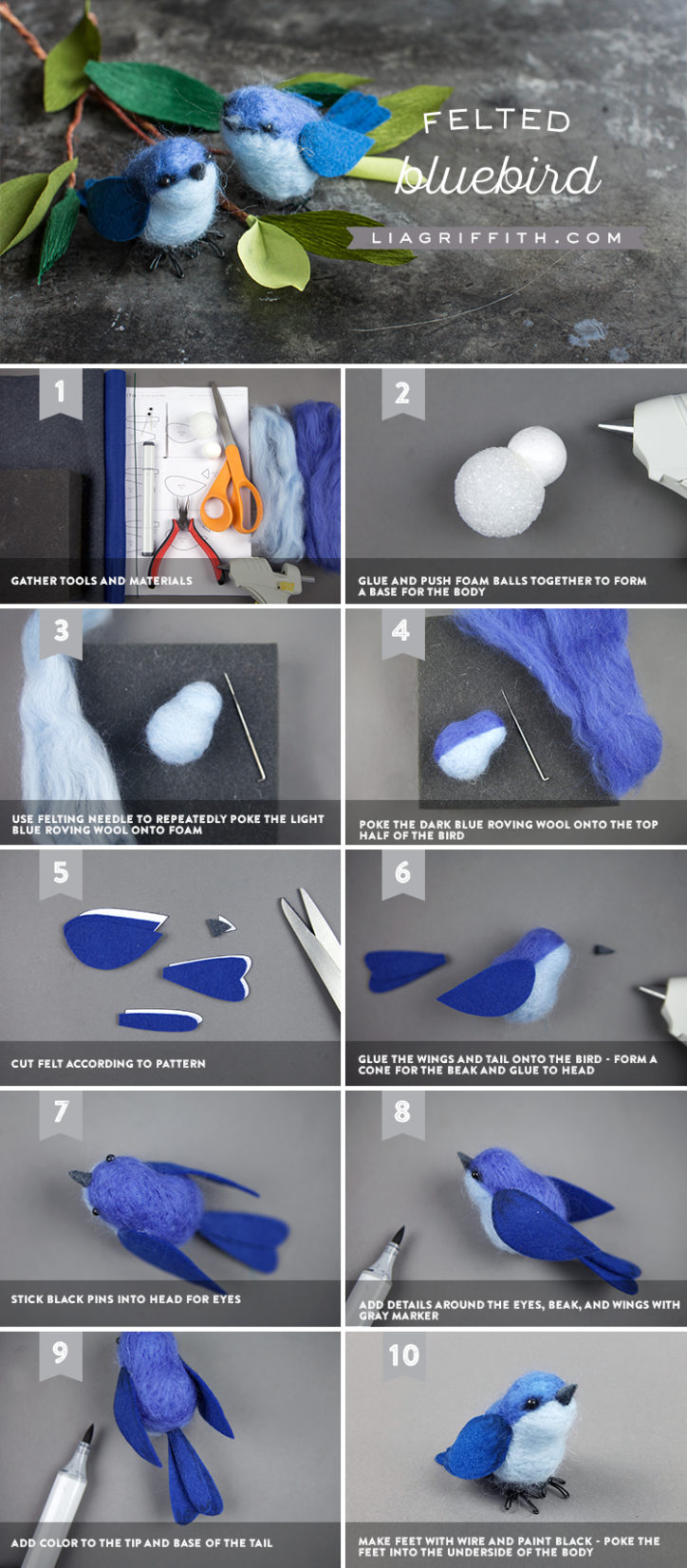 FELTED
bluebird
LIAGRIFFITH.COM

1
GATHER TOOLS AND MATERIALS

2
GLUE AND PUSH FOAM BALLS TOGETHER TO FORM A BASE FOR THE BODY

3
USE FELTING NEEDLE TO REPEATEDLY POKE THE LIGHT BLUE ROVING WOOL ONTO FOAM

4
POKE THE DARK BLUE ROVING WOOL ONTO THE TOP HALF OF THE BIRD

5
CUT FELT ACCORDING TO PATTERN

6
GLUE THE WINGS AND TAIL ONTO THE BIRD - FORM A CONE FOR THE BEAK AND GLUE TO HEAD

7
STICK BLACK PINS INTO HEAD FOR EYES

8
ADD DETAILS AROUND THE EYES, BEAK, AND WINGS WITH GRAY MARKER

9
ADD COLOR TO THE TIP AND BASE OF THE TAIL

10
MAKE FEET WITH WIRE AND PAINT BLACK - POKE THE FEET INTO THE UNDERSIDE OF THE BODY