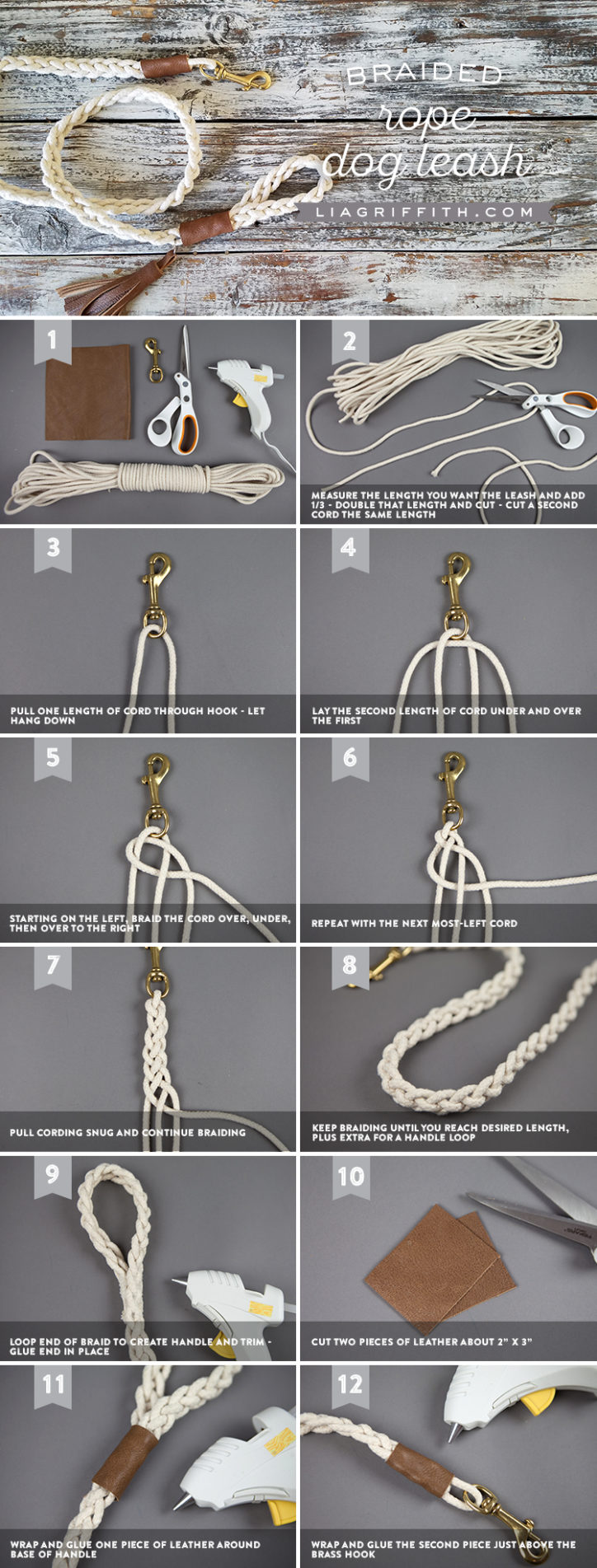 BRAIDED
rope
dog leash
LIAGRIFFITH.COM

1

2
MEASURE THE LENGTH YOU WANT THE LEASH AND ADD 1/3 - DOUBLE THAT LENGTH AND CUT - CUT A SECOND CORD THE SAME LENGTH

3
PULL ONE LENGTH OF CORD THROUGH HOOK - LET HANG DOWN

4
LAY THE SECOND LENGTH OF CORD UNDER AND OVER THE FIRST

5
STARTING ON THE LEFT, BRAID THE CORD OVER, UNDER, THEN OVER TO THE RIGHT

6
REPEAT WITH THE NEXT MOST-LEFT CORD

7
PULL CORDING SNUG AND CONTINUE BRAIDING

8
KEEP BRAIDING UNTIL YOU REACH DESIRED LENGTH, PLUS EXTRA FOR A HANDLE LOOP

9
LOOP END OF BRAID TO CREATE HANDLE AND TRIM - GLUE END IN PLACE

10
CUT TWO PIECES OF LEATHER ABOUT 2" X 3"

11
WRAP AND GLUE ONE PIECE OF LEATHER AROUND BASE OF HANDLE

12
WRAP AND GLUE THE SECOND PIECE JUST ABOVE THE BRASS HOOK