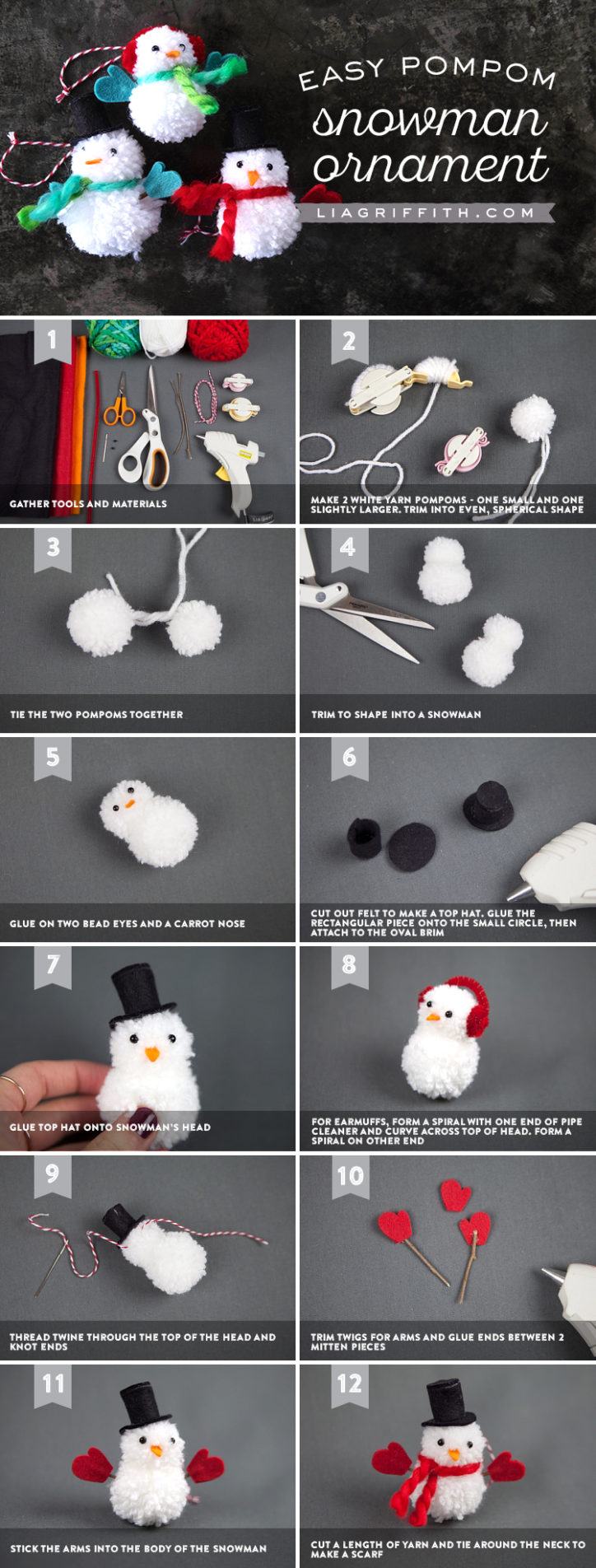 EASY POMPOM snowman ornament

LIAGRIFFITH.COM

1

GATHER TOOLS AND MATERIALS

2

MAKE 2 WHITE YARN POMPOMS - ONE SMALL AND ONE SLIGHTLY LARGER. TRIM INTO EVEN, SPHERICAL SHAPE

3

TIE THE TWO POMPOMS TOGETHER

4

TRIM TO SHAPE INTO A SNOWMAN

5

GLUE ON TWO BEAD EYES AND A CARROT NOSE

6

CUT OUT FELT TO MAKE A TOP HAT. GLUE THE RECTANGULAR PIECE ONTO THE SMALL CIRCLE, THEN ATTACH TO THE OVAL BRIM

7

GLUE TOP HAT ONTO SNOWMAN'S HEAD

8

FOR EARMUFFS, FORM A SPIRAL WITH ONE END OF PIPE CLEANER AND CURVE ACROSS TOP OF HEAD. FORM A SPIRAL ON OTHER END

9

THREAD TWINE THROUGH THE TOP OF THE HEAD AND KNOT ENDS

10

TRIM TWIGS FOR ARMS AND GLUE ENDS BETWEEN 2 MITTEN PIECES

11

STICK THE ARMS INTO THE BODY OF THE SNOWMAN

12

CUT A LENGTH OF YARN AND TIE AROUND THE NECK TO MAKE A SCARF