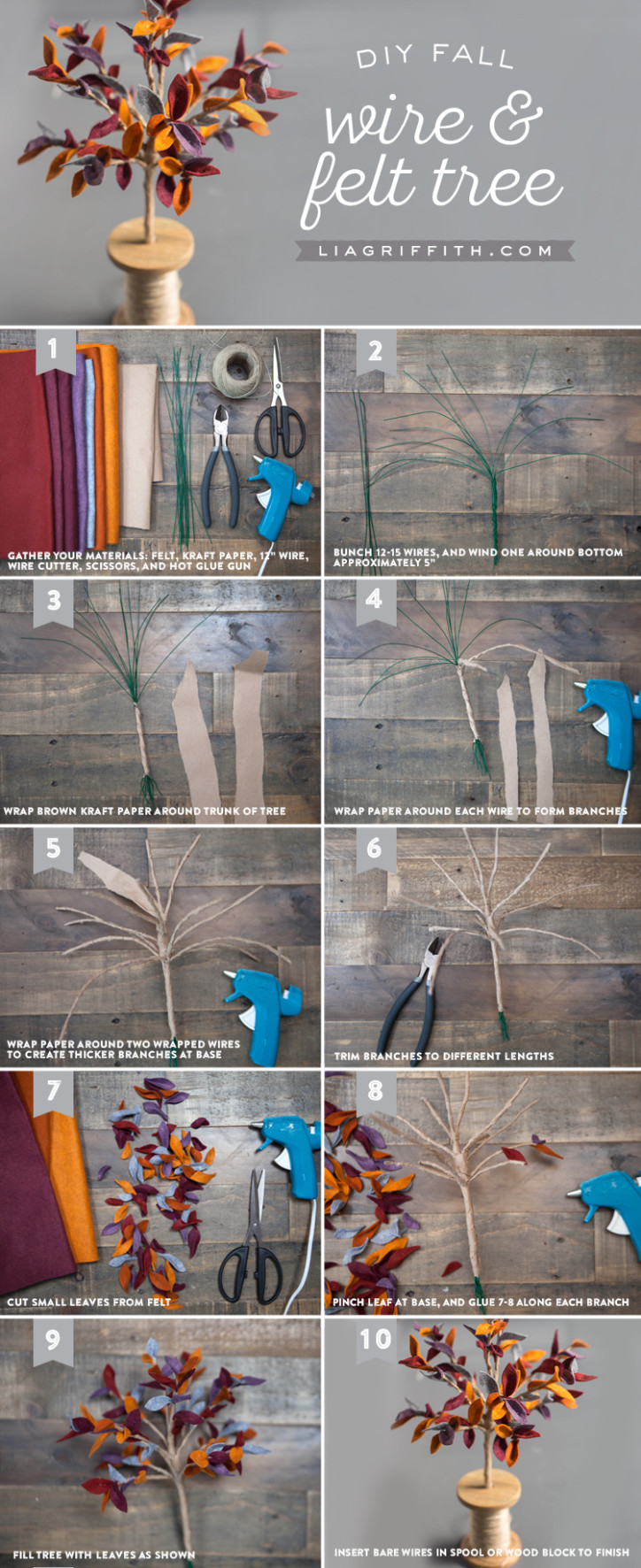 DIY FALL
wire & felt tree
LIAGRIFFITH.COM

1
GATHER YOUR MATERIALS: FELT, KRAFT PAPER, 12" WIRE, WIRE CUTTER, SCISSORS, AND HOT GLUE GUN

2
BUNCH 12-15 WIRES, AND WIND ONE AROUND BOTTOM APPROXIMATELY 5"

3
WRAP BROWN KRAFT PAPER AROUND TRUNK OF TREE

4
WRAP PAPER AROUND EACH WIRE TO FORM BRANCHES

5
WRAP PAPER AROUND TWO WRAPPED WIRES TO CREATE THICKER BRANCHES AT BASE

6
TRIM BRANCHES TO DIFFERENT LENGTHS

7
CUT SMALL LEAVES FROM FELT

8
PINCH LEAF AT BASE, AND GLUE 7-8 ALONG EACH BRANCH

9
FILL TREE WITH LEAVES AS SHOWN

10
INSERT BARE WIRES IN SPOOL OR WOOD BLOCK TO FINISH